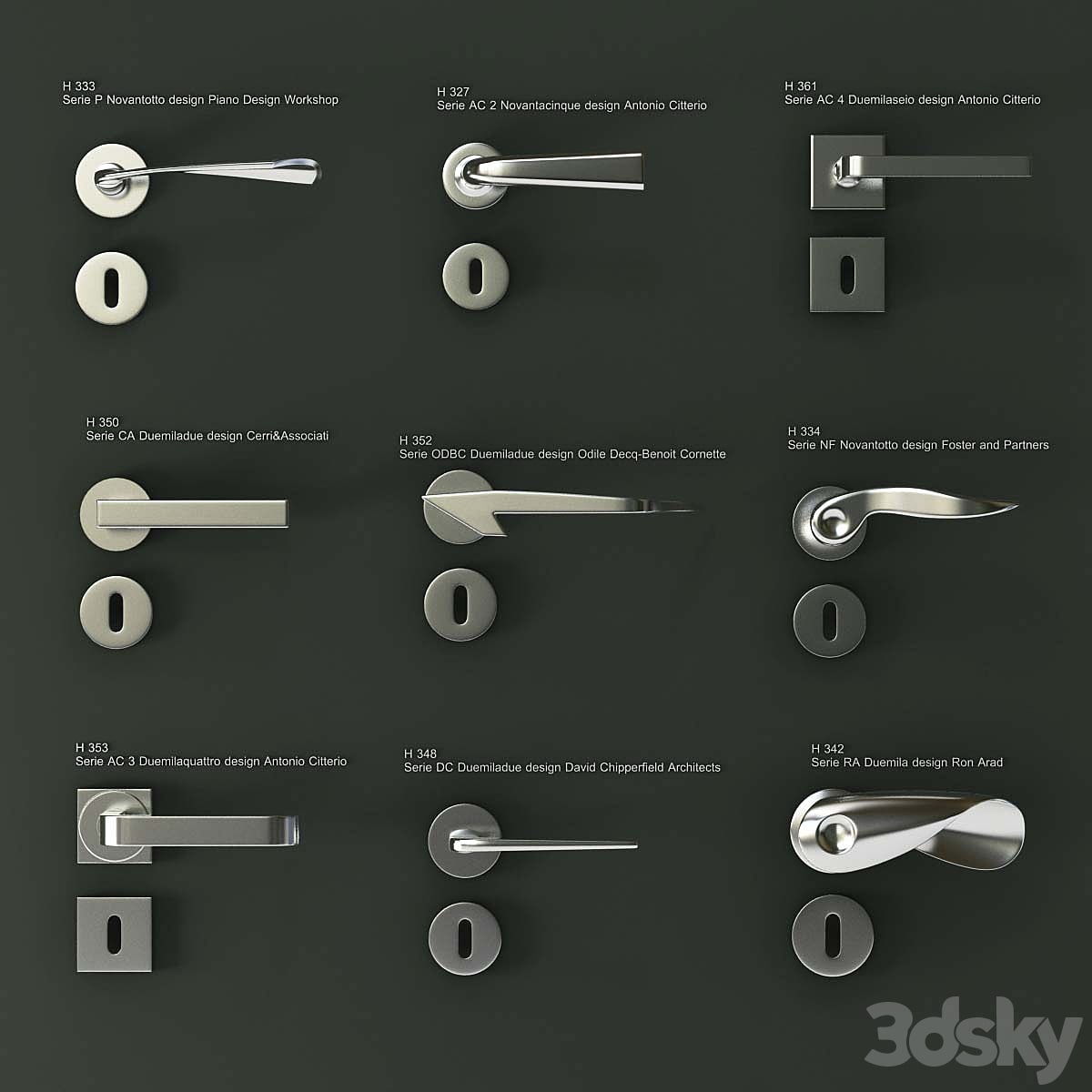 H 333
Serie P Novantotto design Piano Design Workshop

H 327
Serie AC 2 Novantacinque design Antonio Citterio

H 361
Serie AC 4 Duemilaseio design Antonio Citterio

H 350
Serie CA Duemiladue design Cerri&Associati

H 352
Serie ODBC Duemiladue design Odile Decq-Benoit Cornette

H 334
Serie NF Novantotto design Foster and Partners

H 353
Serie AC 3 Duemilaquattro design Antonio Citterio

H 348
Serie DC Duemiladue design David Chipperfield Architects

H 342
Serie RA Duemila design Ron Arad

3dsky